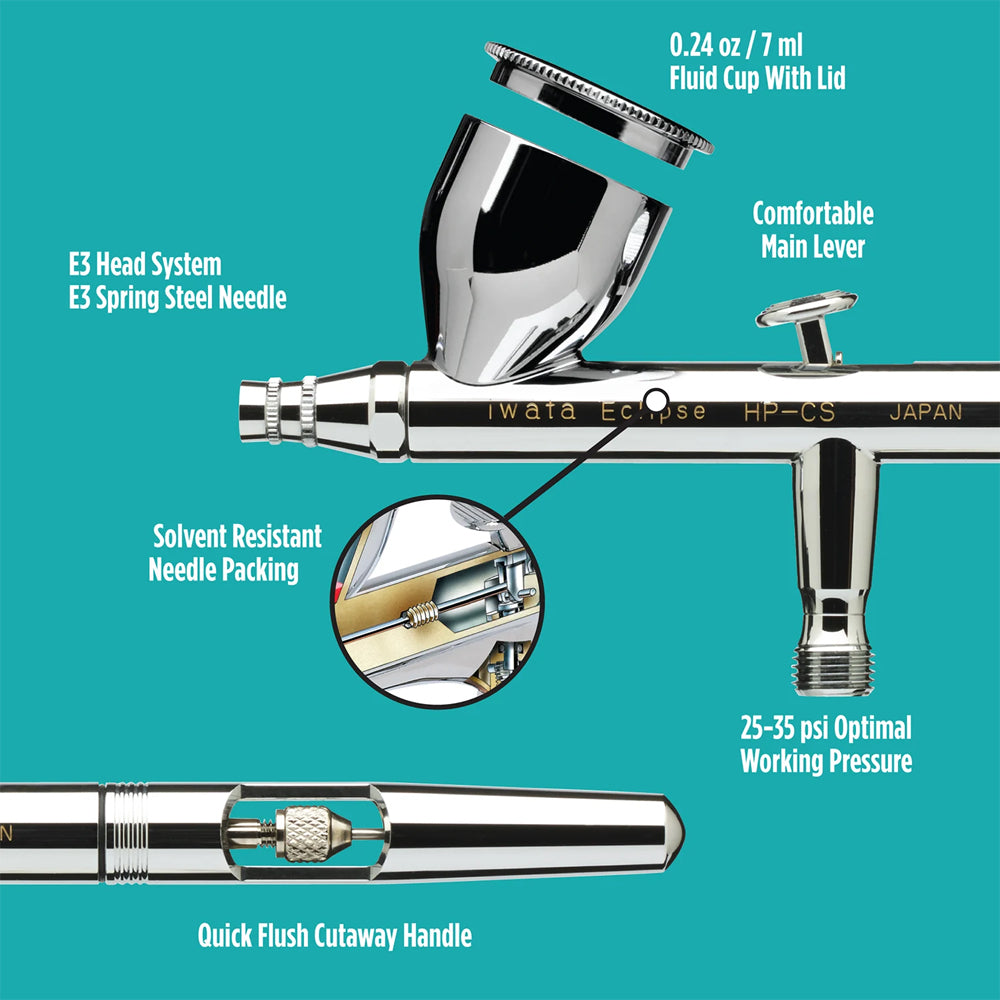 0.24 oz / 7 ml
Fluid Cup With Lid

Comfortable
Main Lever

E3 Head System
E3 Spring Steel Needle

iwata Eclipse HP-CS JAPAN

Solvent Resistant
Needle Packing

25-35 psi Optimal
Working Pressure

N

Quick Flush Cutaway Handle